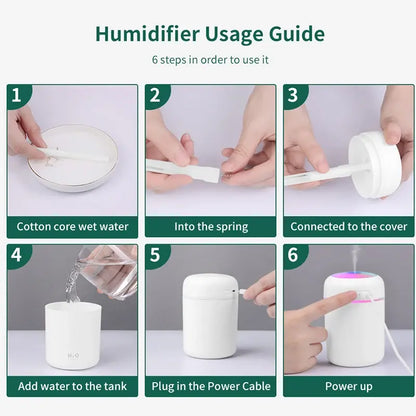 Humidifier Usage Guide

6 steps in order to use it

1
Cotton core wet water

2
Into the spring

3
Connected to the cover

4
$H_2O$
Add water to the tank

5
Plug in the Power Cable

6
Power up